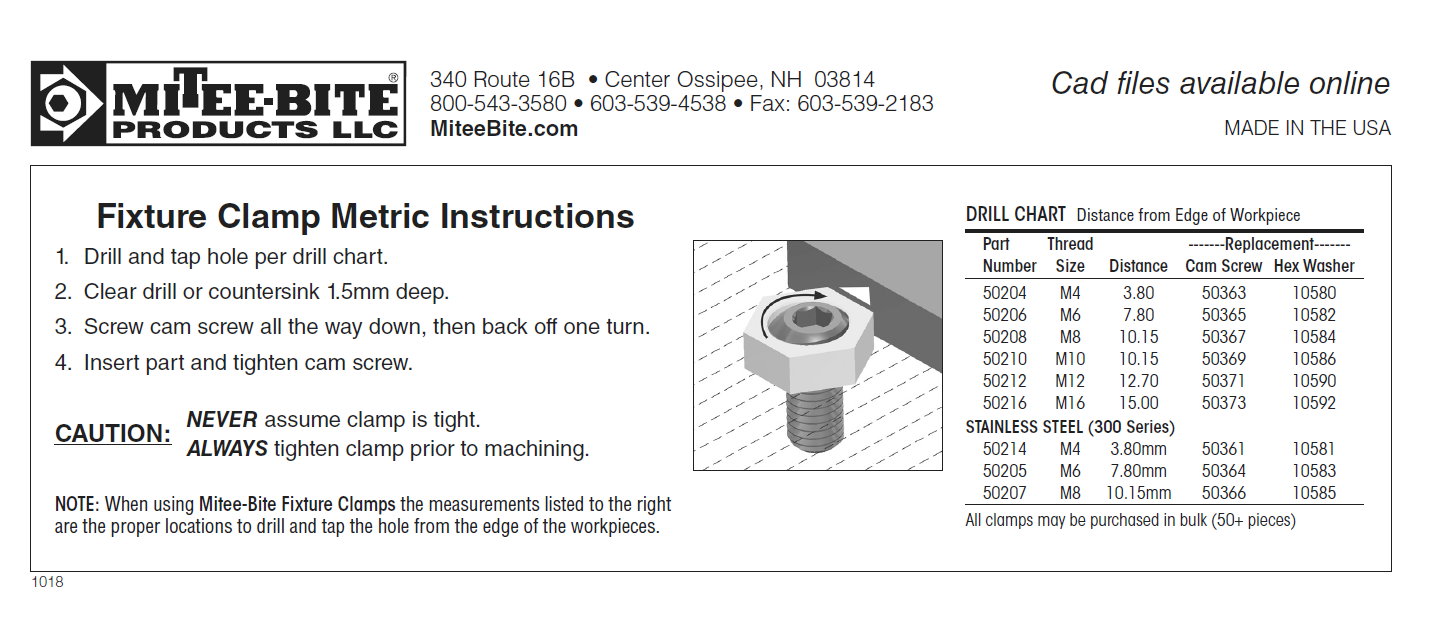 MITEE-BITE® PRODUCTS LLC

340 Route 16B • Center Ossipee, NH 03814
800-543-3580 • 603-539-4538 • Fax: 603-539-2183
MiteeBite.com

Cad files available online

MADE IN THE USA

Fixture Clamp Metric Instructions

1. Drill and tap hole per drill chart.
2. Clear drill or countersink 1.5mm deep.
3. Screw cam screw all the way down, then back off one turn.
4. Insert part and tighten cam screw.

CAUTION: NEVER assume clamp is tight.
ALWAYS tighten clamp prior to machining.

NOTE: When using Mitee-Bite Fixture Clamps the measurements listed to the right are the proper locations to drill and tap the hole from the edge of the workpieces.

DRILL CHART Distance from Edge of Workpiece

| Part Number | Thread Size | Distance | -------Replacement------- Cam Screw | Hex Washer |
|---|---|---|---|---|
| 50204 | M4 | 3.80 | 50363 | 10580 |
| 50206 | M6 | 7.80 | 50365 | 10582 |
| 50208 | M8 | 10.15 | 50367 | 10584 |
| 50210 | M10 | 10.15 | 50369 | 10586 |
| 50212 | M12 | 12.70 | 50371 | 10590 |
| 50216 | M16 | 15.00 | 50373 | 10592 |
| STAINLESS STEEL (300 Series) | | | | |
| 50214 | M4 | 3.80mm | 50361 | 10581 |
| 50205 | M6 | 7.80mm | 50364 | 10583 |
| 50207 | M8 | 10.15mm | 50366 | 10585 |

All clamps may be purchased in bulk (50+ pieces)

1018